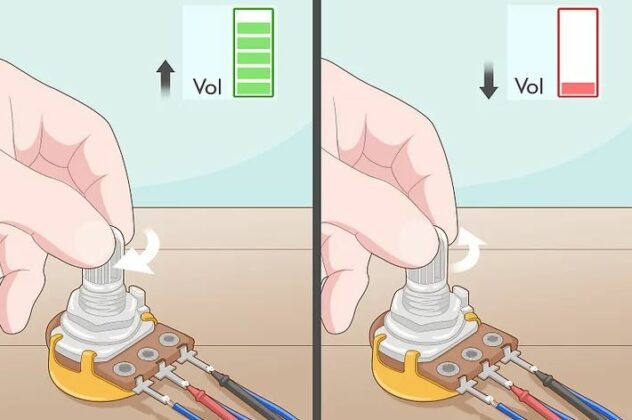 Vol

Vol