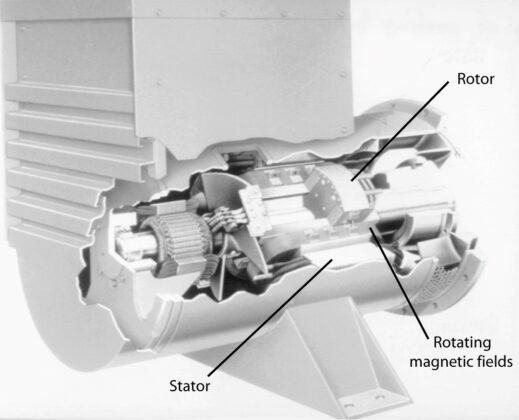 Rotor

Rotating magnetic fields

Stator