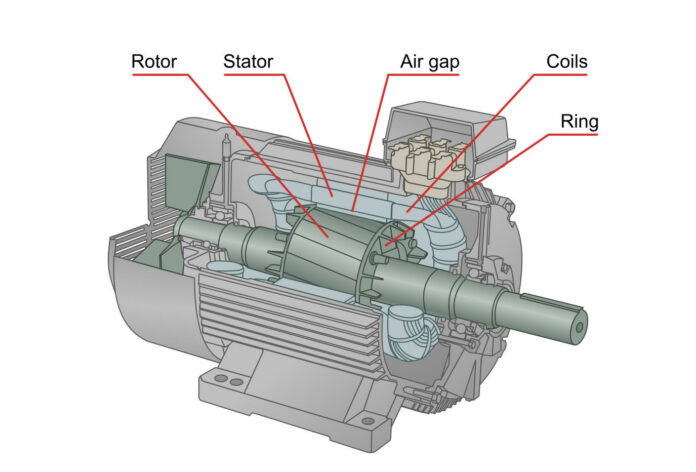 Rotor
Stator
Air gap
Coils
Ring