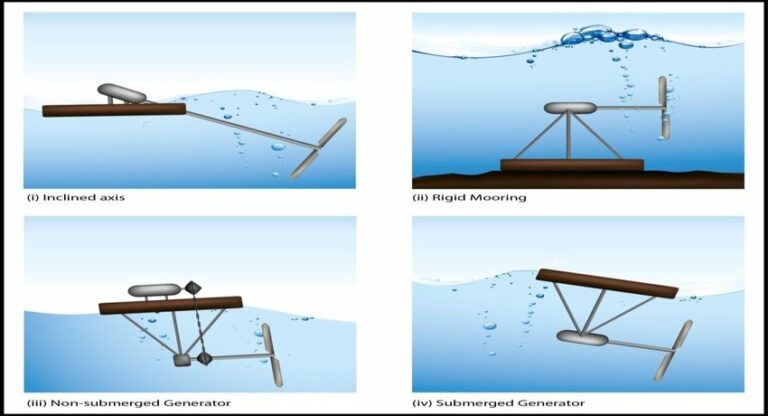 (i) Inclined axis

(ii) Rigid Mooring

(iii) Non-submerged Generator

(iv) Submerged Generator