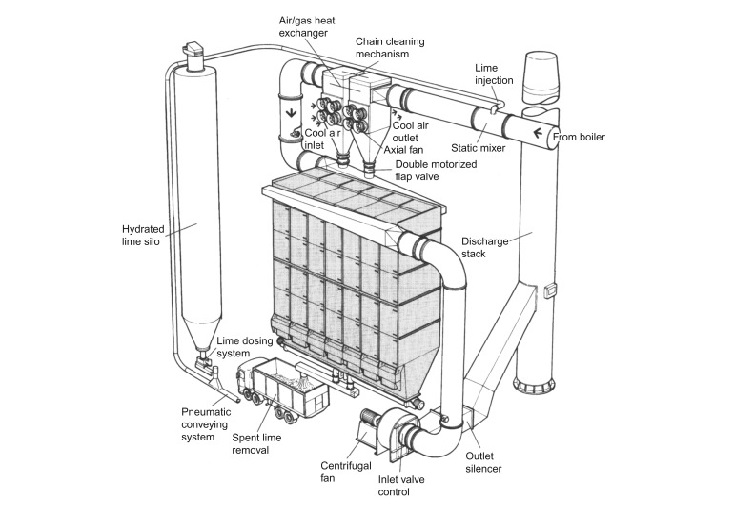 Air/gas heat exchanger

Chain cleaning mechanism

Lime injection

Cool air inlet

Cool air outlet

Axial fan

Static mixer

From boiler

Double motorized flap valve

Hydrated lime silo

Discharge stack

Lime dosing system

Pneumatic conveying system

Spent lime removal

Centrifugal fan

Inlet valve control

Outlet silencer