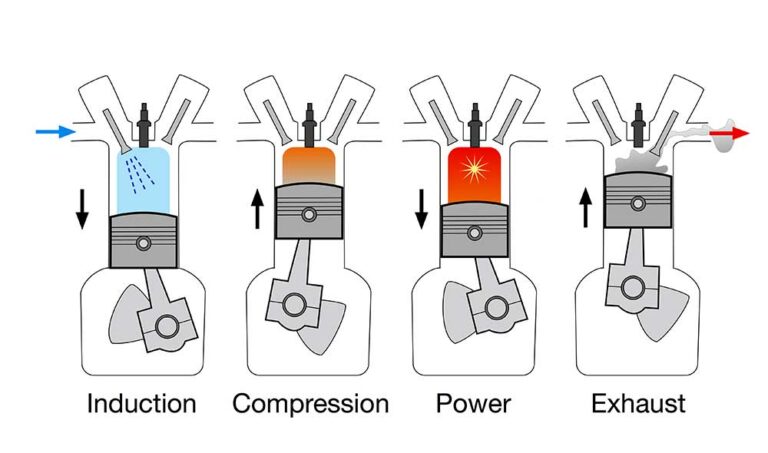 Induction Compression Power Exhaust