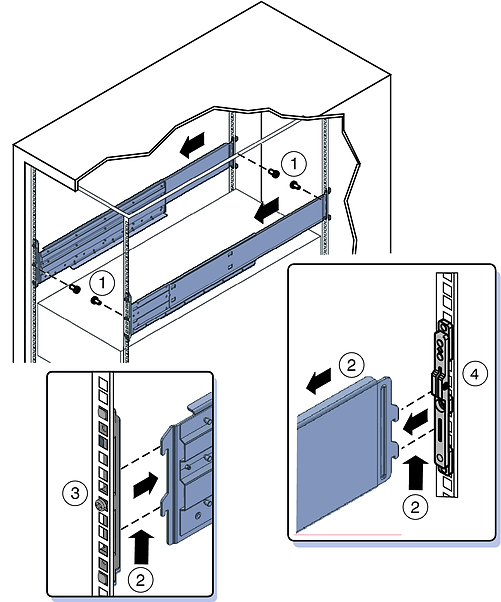 1
1
2
4
2
3
2