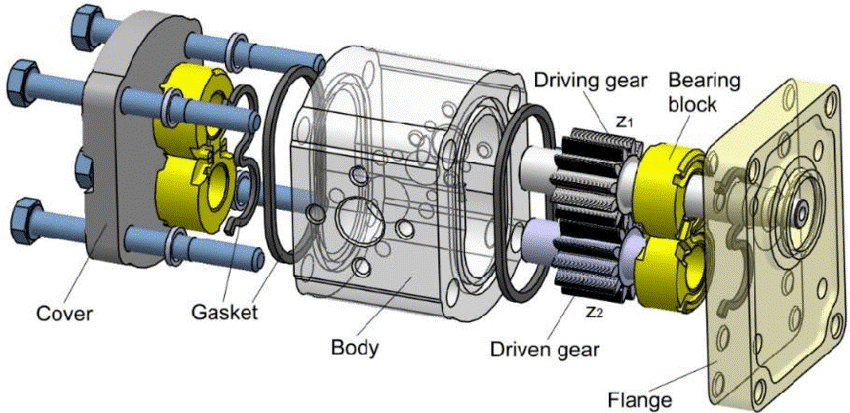 Driving gear

Bearing block

$z_1$

$z_2$

Cover

Gasket

Body

Driven gear

Flange